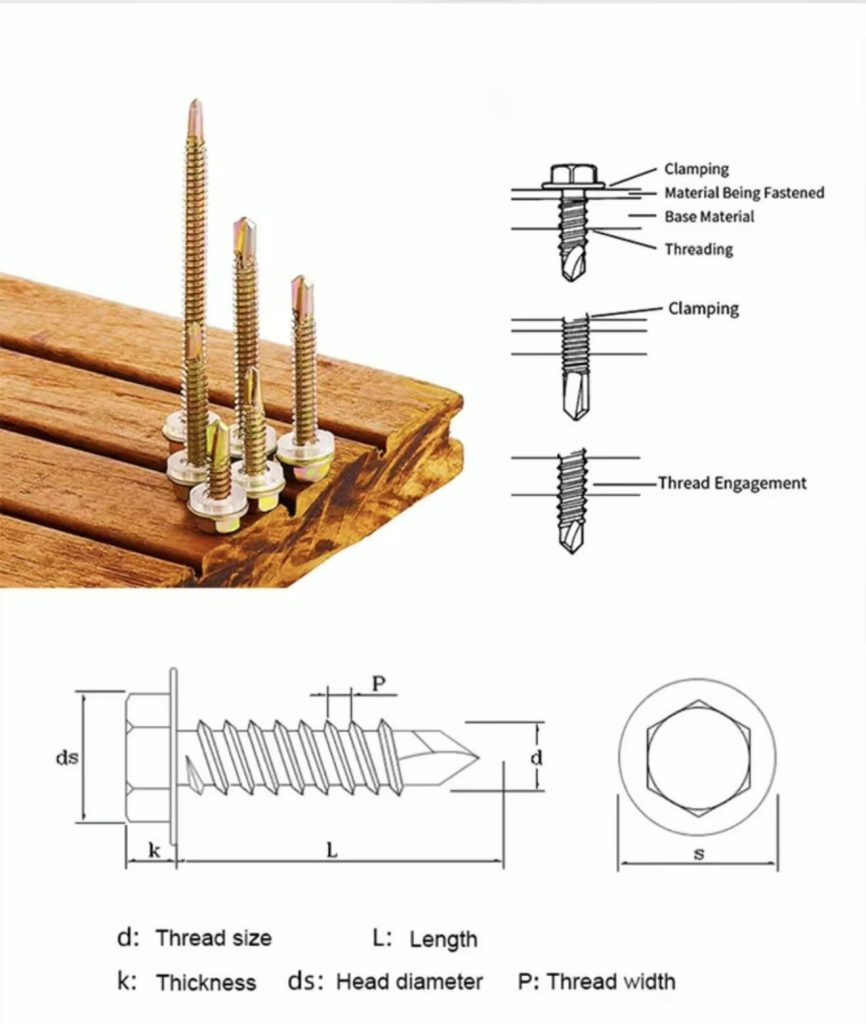 Clamping
Material Being Fastened
Base Material
Threading

Clamping

Thread Engagement

P
ds
d
k
L
s

d: Thread size L: Length
k: Thickness ds: Head diameter P: Thread width