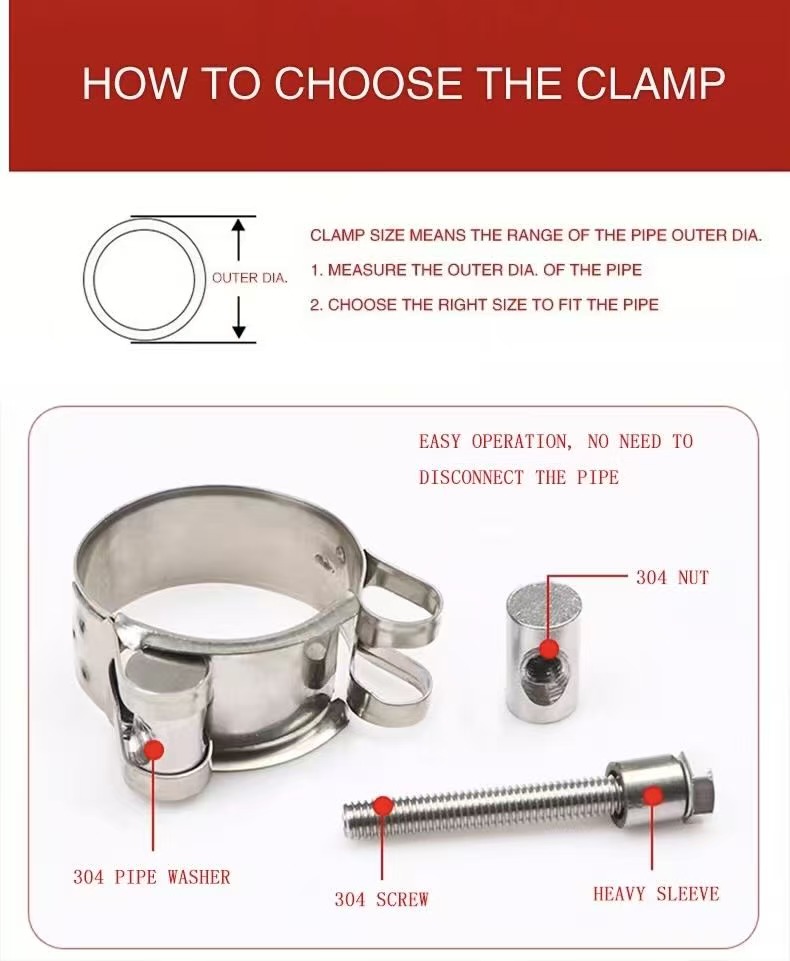 HOW TO CHOOSE THE CLAMP

OUTER DIA.

CLAMP SIZE MEANS THE RANGE OF THE PIPE OUTER DIA.

1. MEASURE THE OUTER DIA. OF THE PIPE

2. CHOOSE THE RIGHT SIZE TO FIT THE PIPE

EASY OPERATION, NO NEED TO DISCONNECT THE PIPE

304 NUT

304 PIPE WASHER

304 SCREW

HEAVY SLEEVE