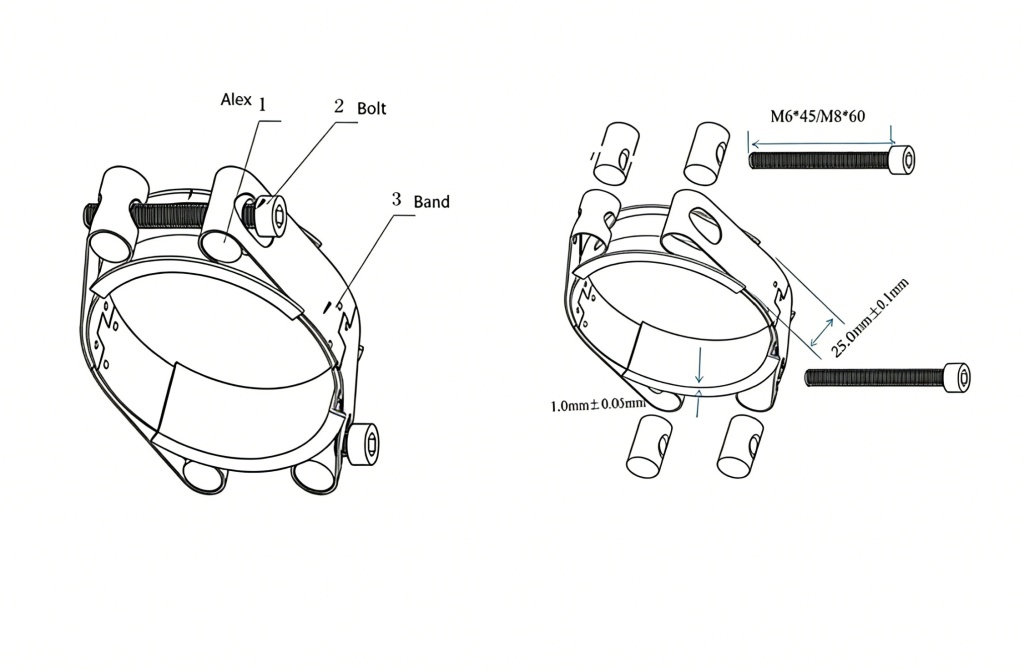 Alex 1
2 Bolt
3 Band

M6*45/M8*60
25.0mm±0.1mm
1.0mm±0.05mm